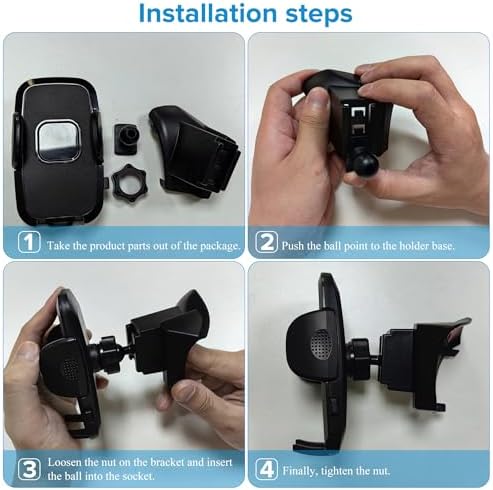 Installation steps

1 Take the product parts out of the package.

2 Push the ball point to the holder base.

3 Loosen the nut on the bracket and insert the ball into the socket.

4 Finally, tighten the nut.