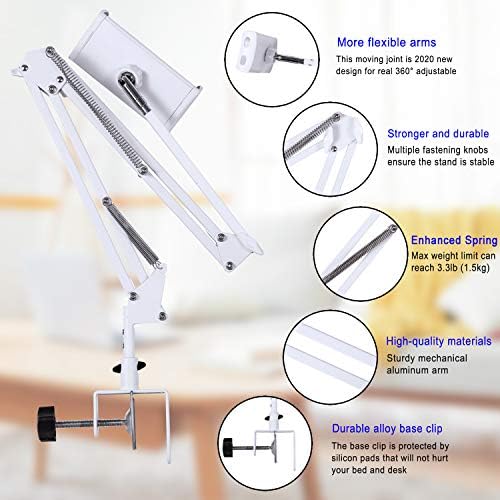 More flexible arms
This moving joint is 2020 new design for real 360° adjustable

Stronger and durable
Multiple fastening knobs ensure the stand is stable

Enhanced Spring
Max weight limit can reach 3.3lb (1.5kg)

High-quality materials
Sturdy mechanical aluminum arm

Durable alloy base clip
The base clip is protected by silicon pads that will not hurt your bed and desk