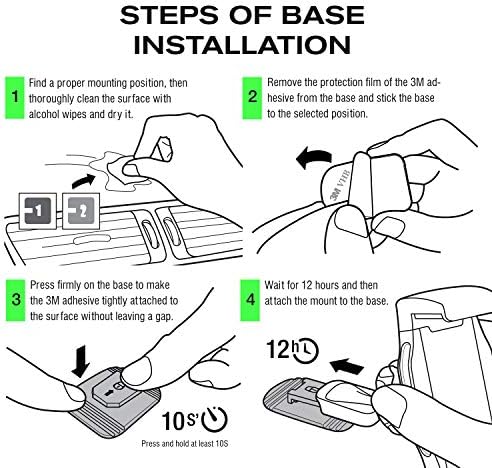 STEPS OF BASE INSTALLATION

1 Find a proper mounting position, then thoroughly clean the surface with alcohol wipes and dry it.

1 2

2 Remove the protection film of the 3M adhesive from the base and stick the base to the selected position.

3M VHB

3 Press firmly on the base to make the 3M adhesive tightly attached to the surface without leaving a gap.

10S'

Press and hold at least 10S

4 Wait for 12 hours and then attach the mount to the base.

12h