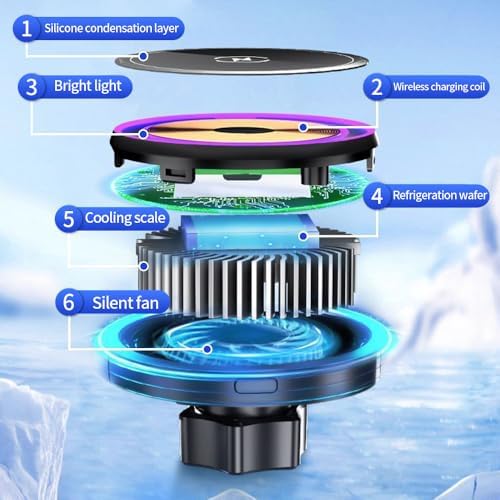 1 Silicone condensation layer

3 Bright light

2 Wireless charging coil

4 Refrigeration wafer

5 Cooling scale

6 Silent fan