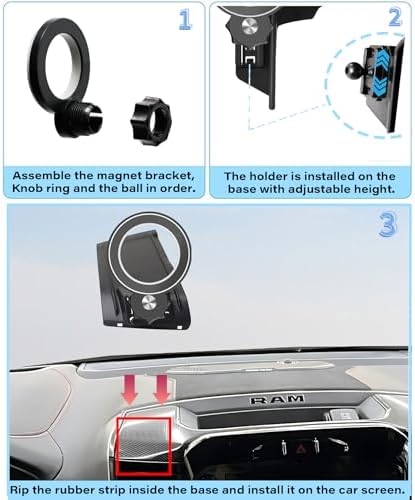 1

Assemble the magnet bracket, Knob ring and the ball in order.

2

The holder is installed on the base with adjustable height.

3

RAM

Rip the rubber strip inside the base and install it on the car screen.