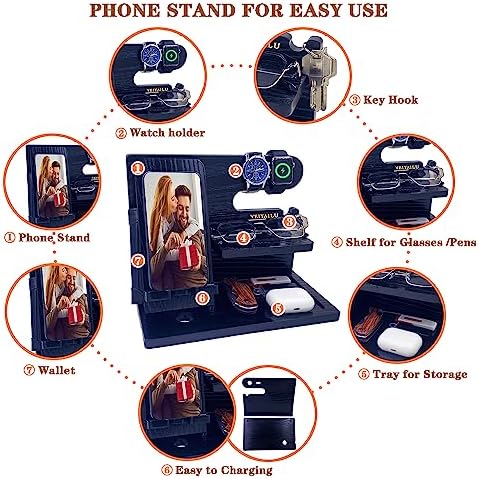 PHONE STAND FOR EASY USE

② Watch holder

③ Key Hook

① Phone Stand

④ Shelf for Glasses /Pens

⑦ Wallet

⑤ Tray for Storage

⑥ Easy to Charging

1 2 3 4 5 6 7