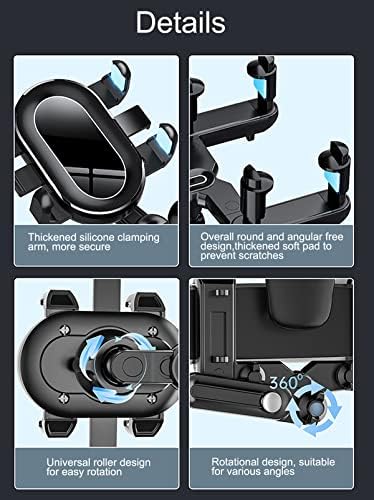 Details

Thickened silicone clamping arm, more secure

Overall round and angular free design,thickened soft pad to prevent scratches

Universal roller design for easy rotation

360°

Rotational design, suitable for various angles