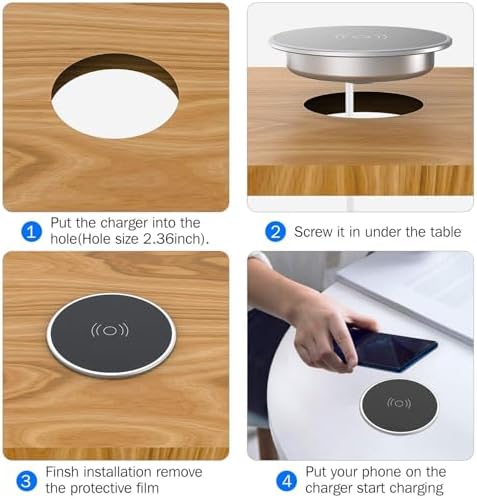 1 Put the charger into the hole(Hole size 2.36inch).

2 Screw it in under the table

3 Finsh installation remove the protective film

4 Put your phone on the charger start charging