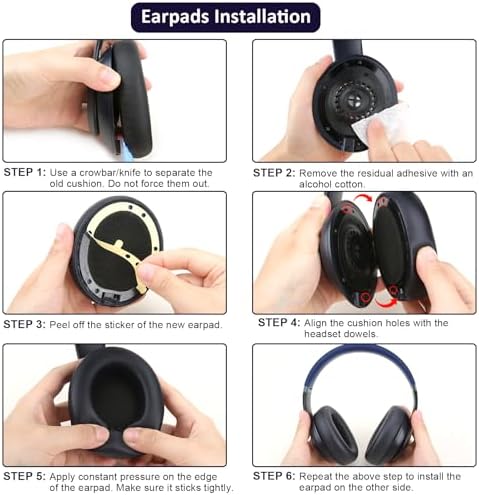 Earpads Installation

STEP 1: Use a crowbar/knife to separate the old cushion. Do not force them out.

STEP 2: Remove the residual adhesive with an alcohol cotton.

STEP 3: Peel off the sticker of the new earpad.

STEP 4: Align the cushion holes with the headset dowels.

STEP 5: Apply constant pressure on the edge of the earpad. Make sure it sticks tightly.

STEP 6: Repeat the above step to install the earpad on the other side.