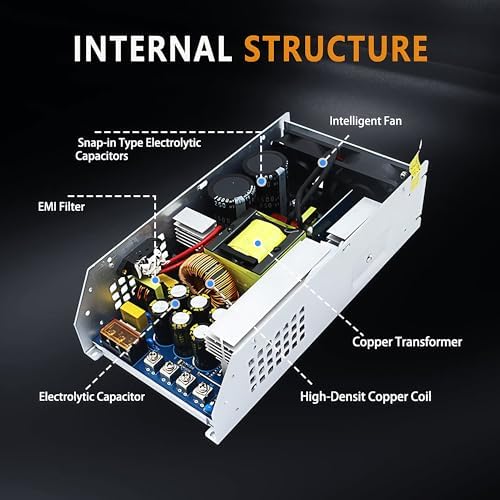 INTERNAL STRUCTURE

Intelligent Fan

Snap-in Type Electrolytic Capacitors

EMI Filter

Copper Transformer

Electrolytic Capacitor

High-Densit Copper Coil