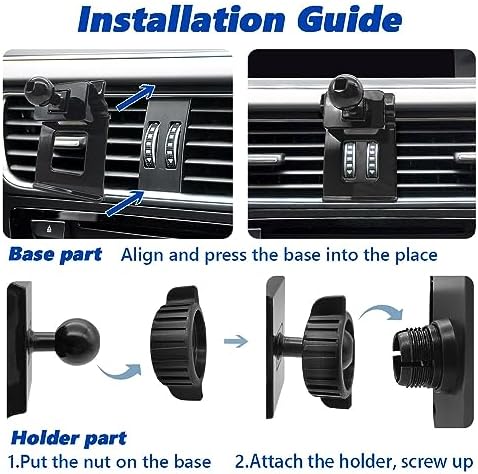 Installation Guide

Base part Align and press the base into the place

Holder part

1.Put the nut on the base 2.Attach the holder, screw up