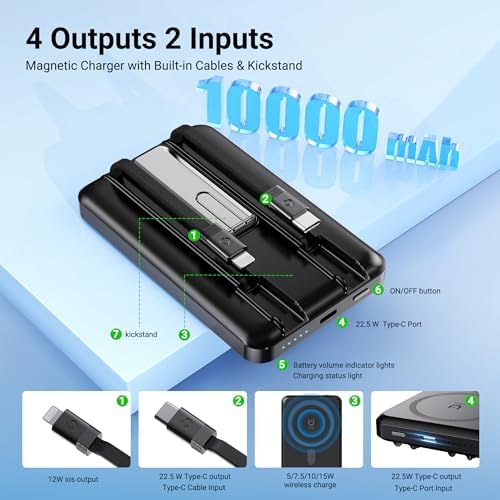 4 Outputs 2 Inputs

Magnetic Charger with Built-in Cables & Kickstand

10000 mAh

2

1

6 ON/OFF button

4 22.5 W Type-C Port

7 kickstand

3

5 Battery volume indicator lights
Charging status light

1

12W ios output

2

22.5 W Type-C output
Type-C Cable Input

3

5/7.5/10/15W
wireless charge

4

22.5W Type-C output
Type-C Port Input