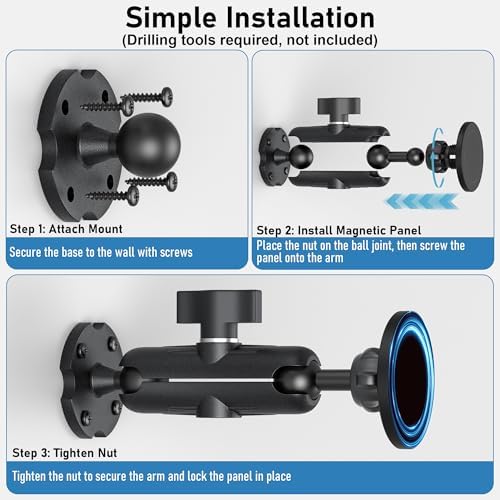 Simple Installation
(Drilling tools required, not included)

Step 1: Attach Mount

Secure the base to the wall with screws

Step 2: Install Magnetic Panel

Place the nut on the ball joint, then screw the panel onto the arm

Step 3: Tighten Nut

Tighten the nut to secure the arm and lock the panel in place