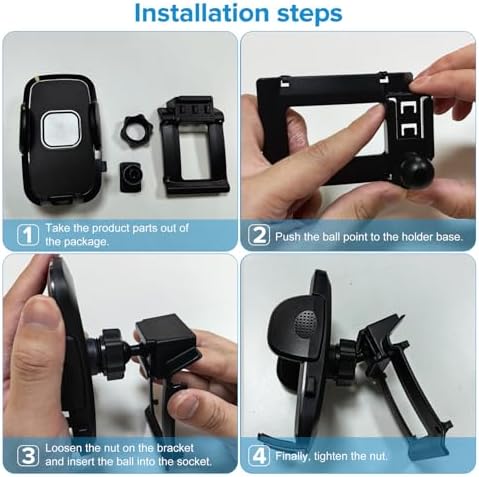 Installation steps

1 Take the product parts out of the package.

2 Push the ball point to the holder base.

3 Loosen the nut on the bracket and insert the ball into the socket.

4 Finally, tighten the nut.