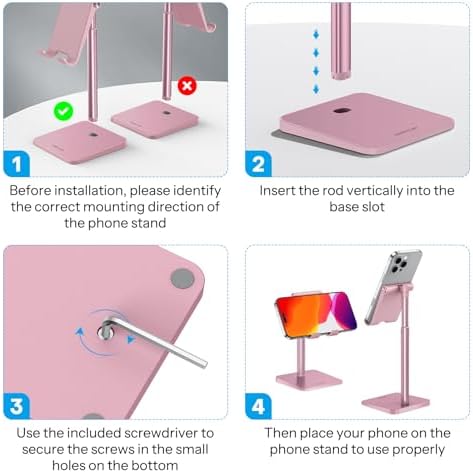 1

Before installation, please identify the correct mounting direction of the phone stand

2

Insert the rod vertically into the base slot

3

Use the included screwdriver to secure the screws in the small holes on the bottom

4

Then place your phone on the phone stand to use properly