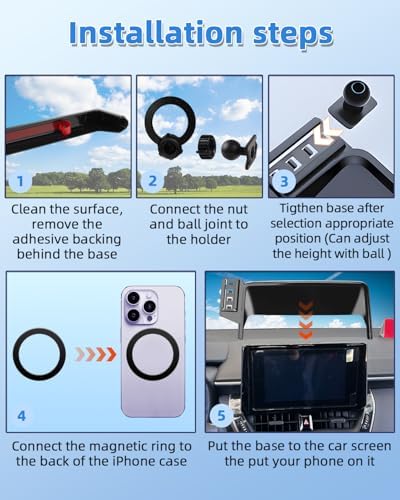 Installation steps

1
Clean the surface, remove the adhesive backing behind the base

2
Connect the nut and ball joint to the holder

3
Tigthen base after selection appropriate position (Can adjust the height with ball )

4
Connect the magnetic ring to the back of the iPhone case

5
Put the base to the car screen the put your phone on it