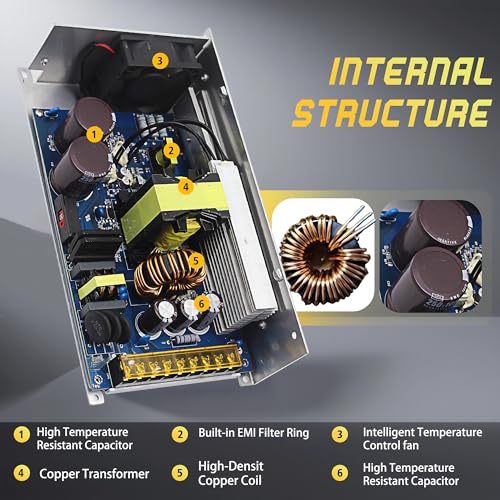 INTERNAL STRUCTURE

3
1
2
4
5
6

1 High Temperature Resistant Capacitor

2 Built-in EMI Filter Ring

3 Intelligent Temperature Control fan

4 Copper Transformer

5 High-Densit Copper Coil

6 High Temperature Resistant Capacitor