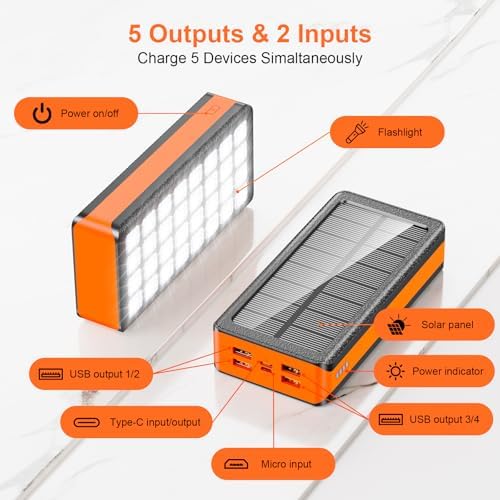 5 Outputs & 2 Inputs
Charge 5 Devices Simaltaneously

Power on/off

Flashlight

Solar panel

Power indicator

USB output 1/2

Type-C input/output

USB output 3/4

Micro input