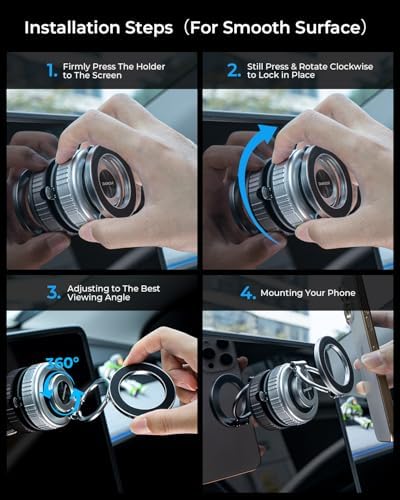 Installation Steps（For Smooth Surface）

1. Firmly Press The Holder to The Screen

2. Still Press & Rotate Clockwise to Lock in Place

3. Adjusting to The Best Viewing Angle

360°

4. Mounting Your Phone