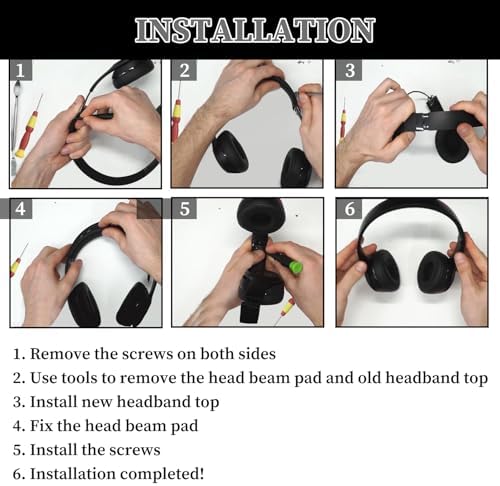 INSTALLATION

1

2

3

4

5

6

1. Remove the screws on both sides
2. Use tools to remove the head beam pad and old headband top
3. Install new headband top
4. Fix the head beam pad
5. Install the screws
6. Installation completed!