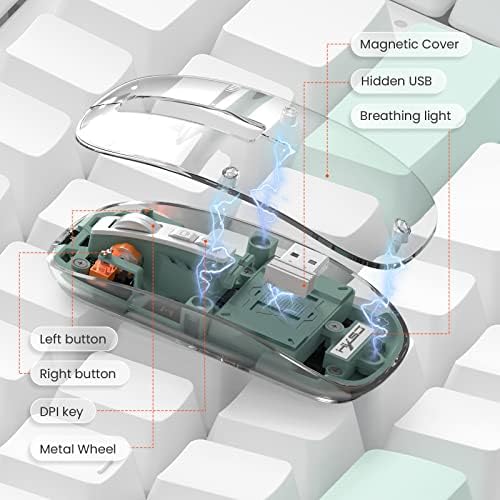 Magnetic Cover

Hidden USB

Breathing light

Left button

Right button

DPI key

Metal Wheel

HXSJ