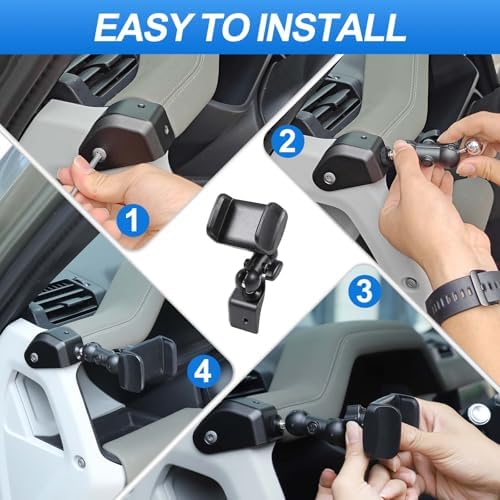 EASY TO INSTALL

1

2

3

4