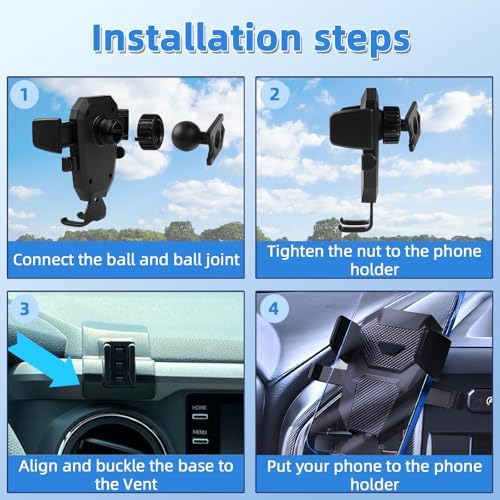 Installation steps

1

Connect the ball and ball joint

2

Tighten the nut to the phone holder

3

HOME

MENU

Align and buckle the base to the Vent

4

Put your phone to the phone holder