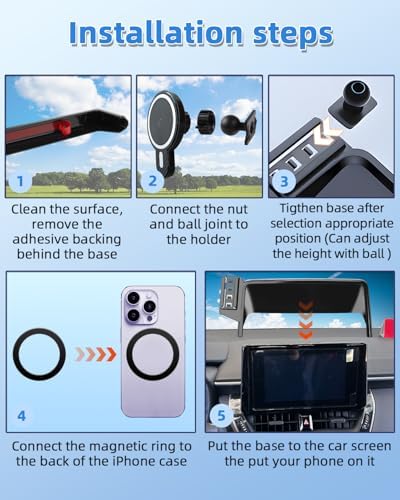 Installation steps

1

Clean the surface, remove the adhesive backing behind the base

2

Connect the nut and ball joint to the holder

3

Tigthen base after selection appropriate position (Can adjust the height with ball )

4

Connect the magnetic ring to the back of the iPhone case

5

Put the base to the car screen the put your phone on it