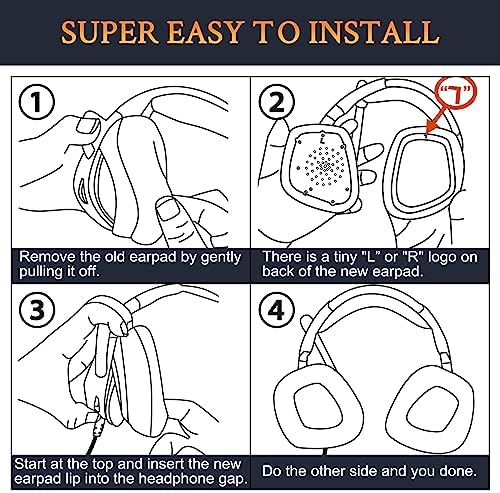 SUPER EASY TO INSTALL

1

Remove the old earpad by gently pulling it off.

2

"7"

L

There is a tiny "L" or "R" logo on back of the new earpad.

3

Start at the top and insert the new earpad lip into the headphone gap.

4

Do the other side and you done.