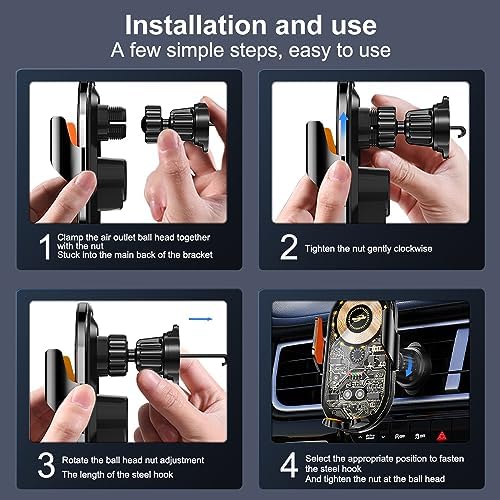 Installation and use
A few simple steps, easy to use

1 Clamp the air outlet ball head together with the nut
Stuck into the main back of the bracket

2 Tighten the nut gently clockwise

3 Rotate the ball head nut adjustment
The length of the steel hook

4 Select the appropriate position to fasten the steel hook
And tighten the nut at the ball head