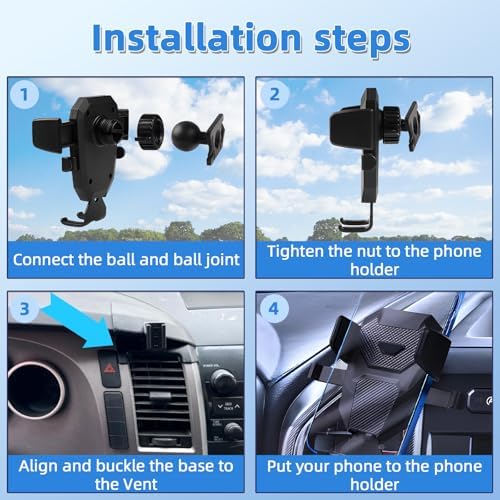 Installation steps

1

Connect the ball and ball joint

2

Tighten the nut to the phone holder

3

Align and buckle the base to the Vent

4

Put your phone to the phone holder