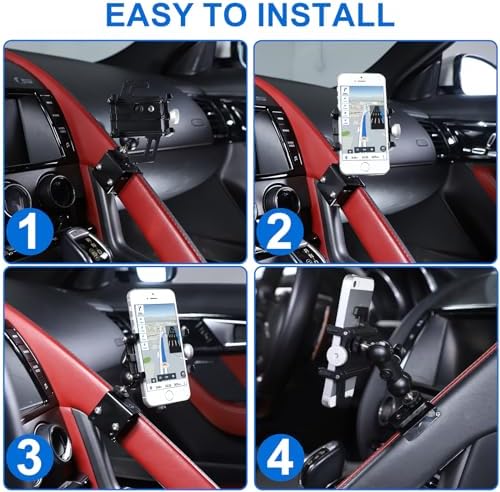 EASY TO INSTALL

1

2

3

4