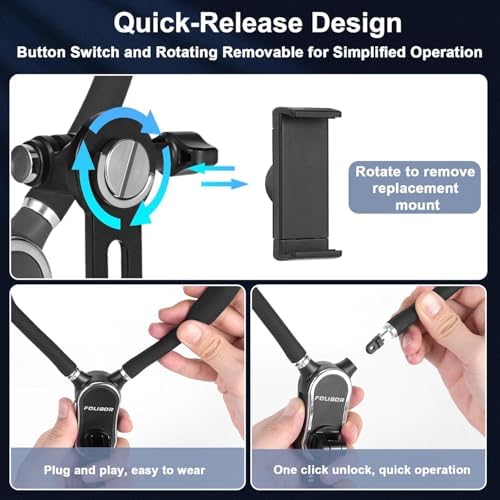 Quick-Release Design

Button Switch and Rotating Removable for Simplified Operation

Rotate to remove replacement mount

FOUBOR

Plug and play, easy to wear

FOUBOR

One click unlock, quick operation