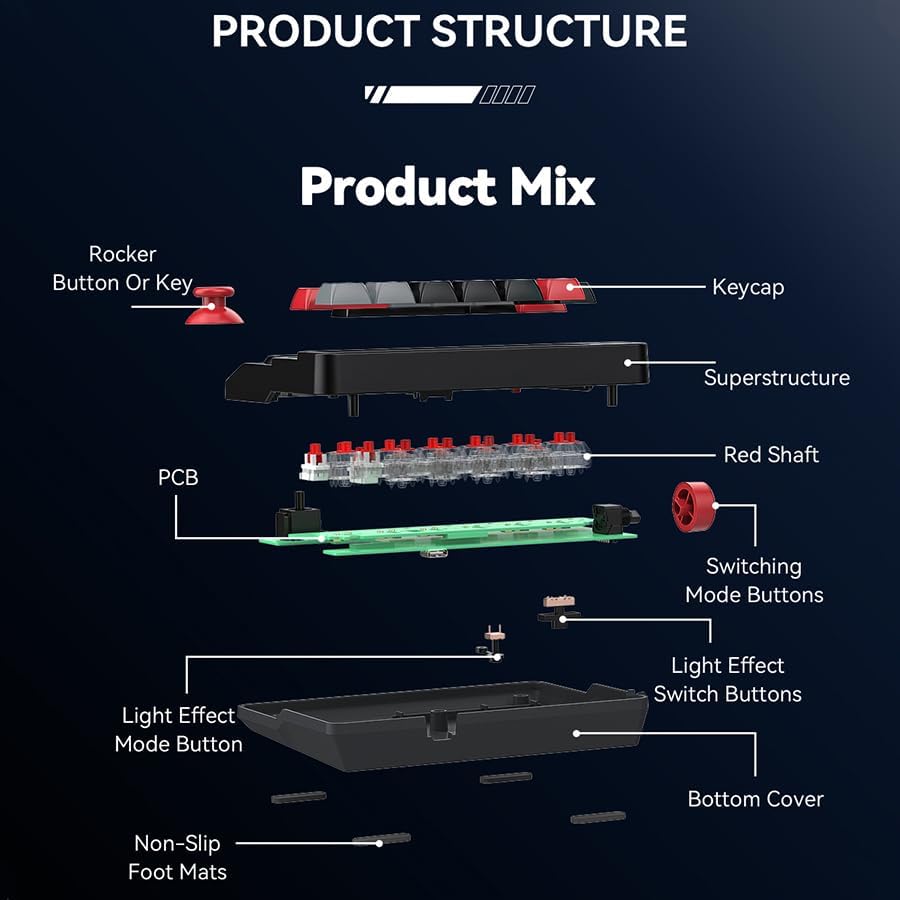 PRODUCT STRUCTURE

Product Mix

Rocker Button Or Key

Keycap

Superstructure

Red Shaft

PCB

Switching Mode Buttons

Light Effect Switch Buttons

Light Effect Mode Button

Bottom Cover

Non-Slip Foot Mats