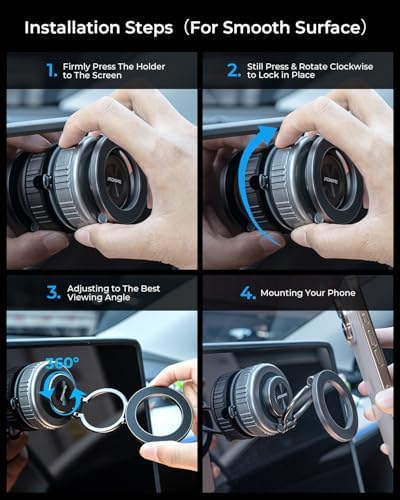 Installation Steps（For Smooth Surface）

1. Firmly Press The Holder to The Screen

2. Still Press & Rotate Clockwise to Lock in Place

3. Adjusting to The Best Viewing Angle

360°

4. Mounting Your Phone