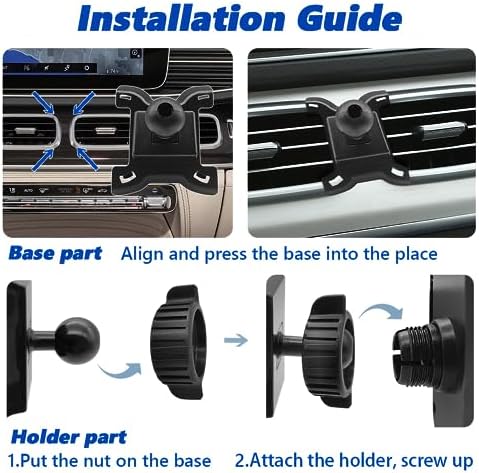 Installation Guide

Base part Align and press the base into the place

Holder part

1.Put the nut on the base 2.Attach the holder, screw up