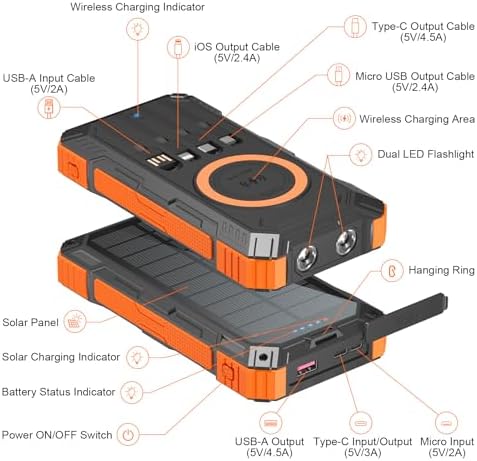 Wireless Charging Indicator

iOS Output Cable (5V/2.4A)

Type-C Output Cable (5V/4.5A)

USB-A Input Cable (5V/2A)

Micro USB Output Cable (5V/2.4A)

Wireless Charging Area

Dual LED Flashlight

Hanging Ring

Solar Panel

Solar Charging Indicator

Battery Status Indicator

Power ON/OFF Switch

USB-A Output (5V/4.5A)

Type-C Input/Output (5V/3A)

Micro Input (5V/2A)