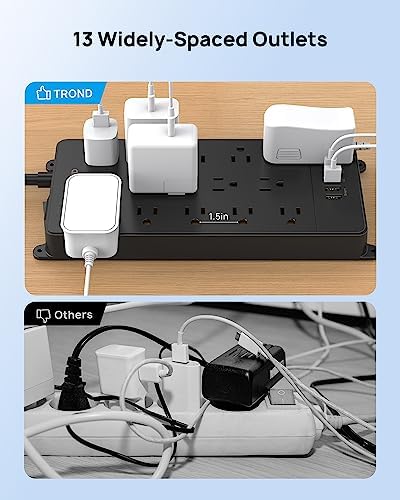 13 Widely-Spaced Outlets

TROND

1.5in

Others