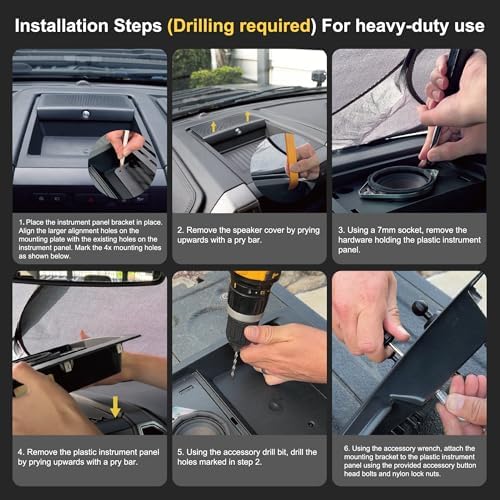 Installation Steps (Drilling required) For heavy-duty use

1. Place the instrument panel bracket in place. Align the larger alignment holes on the mounting plate with the existing holes on the instrument panel. Mark the 4x mounting holes as shown below.

2. Remove the speaker cover by prying upwards with a pry bar.

3. Using a 7mm socket, remove the hardware holding the plastic instrument panel.

4. Remove the plastic instrument panel by prying upwards with a pry bar.

5. Using the accessory drill bit, drill the holes marked in step 2.

6. Using the accessory wrench, attach the mounting bracket to the plastic instrument panel using the provided accessory button head bolts and nylon lock nuts.