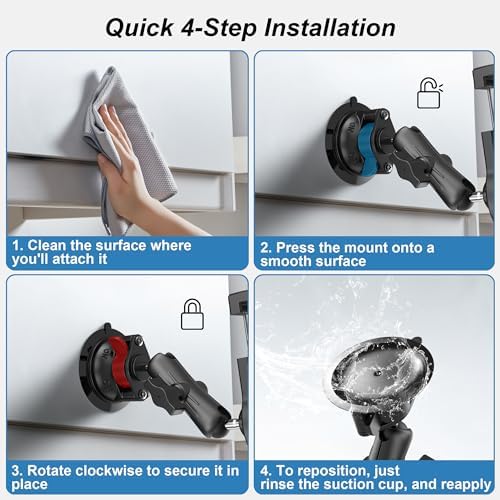 Quick 4-Step Installation

1. Clean the surface where you'll attach it

2. Press the mount onto a smooth surface

3. Rotate clockwise to secure it in place

4. To reposition, just rinse the suction cup, and reapply