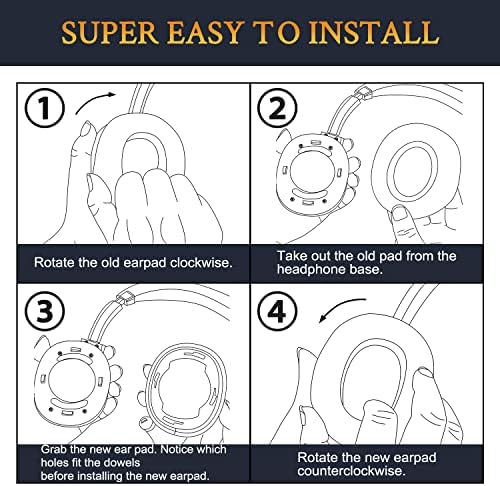 SUPER EASY TO INSTALL

1

Rotate the old earpad clockwise.

2

Take out the old pad from the headphone base.

3

Grab the new ear pad. Notice which holes fit the dowels before installing the new earpad.

4

Rotate the new earpad counterclockwise.