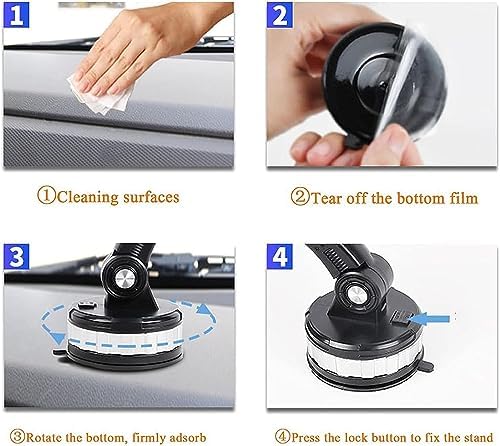 1

2

①Cleaning surfaces

②Tear off the bottom film

3

4

③Rotate the bottom, firmly adsorb

④Press the lock button to fix the stand