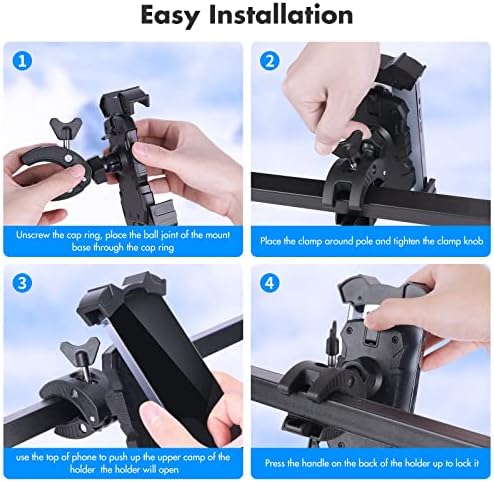 Easy Installation

1

Unscrew the cap ring, place the ball joint of the mount base through the cap ring

2

Place the clamp around pole and tighten the clamp knob

3

use the top of phone to push up the upper camp of the holder  the holder will open

4

Press the handle on the back of the holder up to lock it