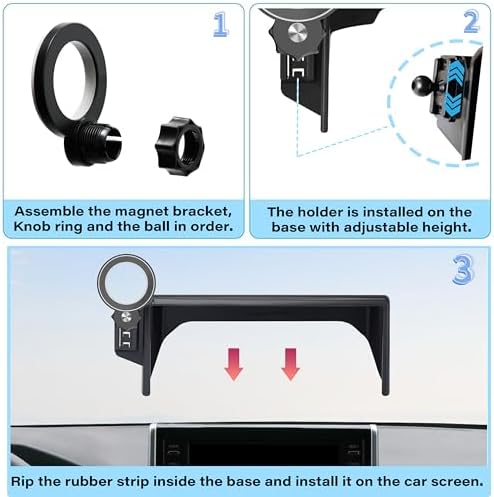 1

Assemble the magnet bracket, Knob ring and the ball in order.

2

The holder is installed on the base with adjustable height.

3

Rip the rubber strip inside the base and install it on the car screen.