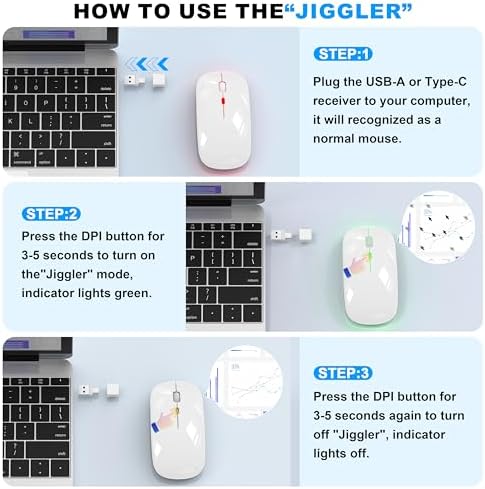 HOW TO USE THE“JIGGLER”

STEP:1
Plug the USB-A or Type-C receiver to your computer, it will recognized as a normal mouse.

STEP:2
Press the DPI button for 3-5 seconds to turn on the"Jiggler" mode, indicator lights green.

STEP:3
Press the DPI button for 3-5 seconds again to turn off "Jiggler", indicator lights off.