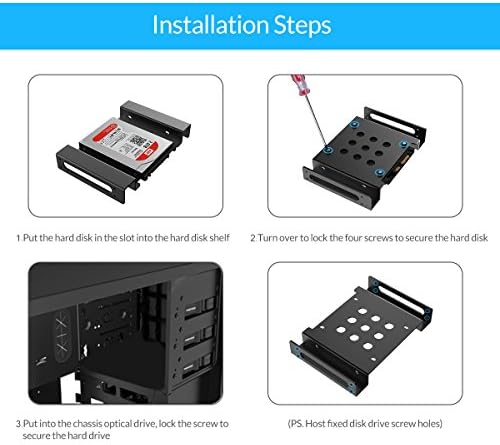 Installation Steps

1.Put the hard disk in the slot into the hard disk shelf

2.Turn over to lock the four screws to secure the hard disk

3.Put into the chassis optical drive, lock the screw to secure the hard drive

(PS. Host fixed disk drive screw holes)