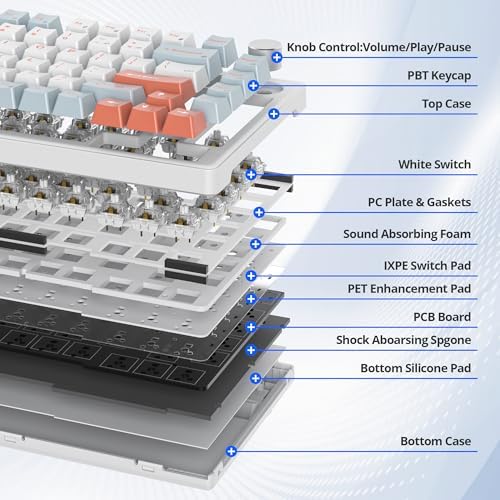 Knob Control:Volume/Play/Pause

PBT Keycap

Top Case

White Switch

PC Plate & Gaskets

Sound Absorbing Foam

IXPE Switch Pad

PET Enhancement Pad

PCB Board

Shock Aboarsing Spgone

Bottom Silicone Pad

Bottom Case