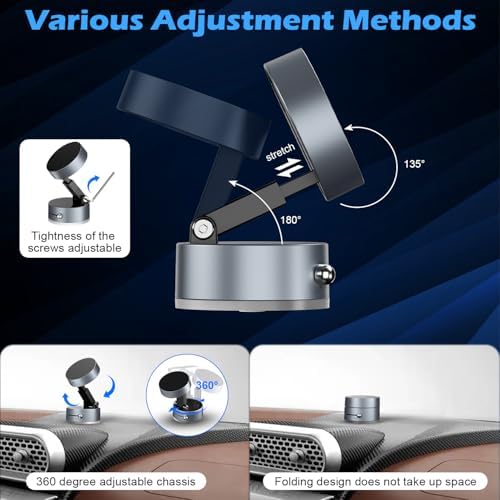 Various Adjustment Methods

Tightness of the screws adjustable

stretch

135°

180°

360°

360 degree adjustable chassis

Folding design does not take up space