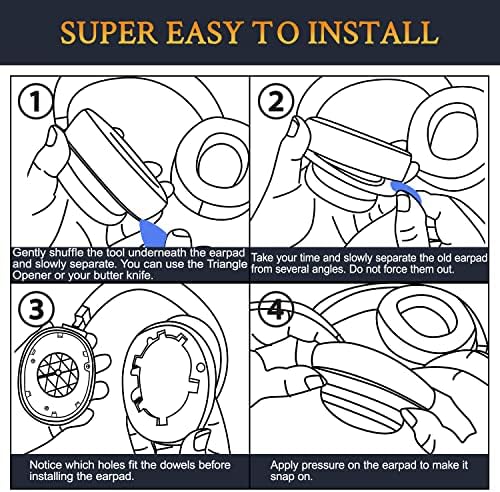 SUPER EASY TO INSTALL

1

Gently shuffle the tool underneath the earpad and slowly separate. You can use the Triangle Opener or your butter knife.

2

Take your time and slowly separate the old earpad from several angles. Do not force them out.

3

Notice which holes fit the dowels before installing the earpad.

4

Apply pressure on the earpad to make it snap on.