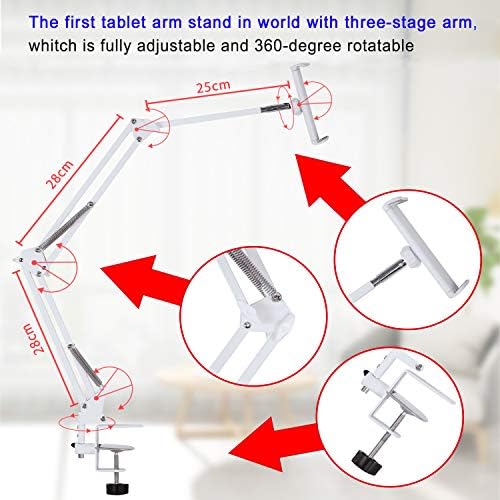 The first tablet arm stand in world with three-stage arm, whitch is fully adjustable and 360-degree rotatable

25cm

28cm

28cm