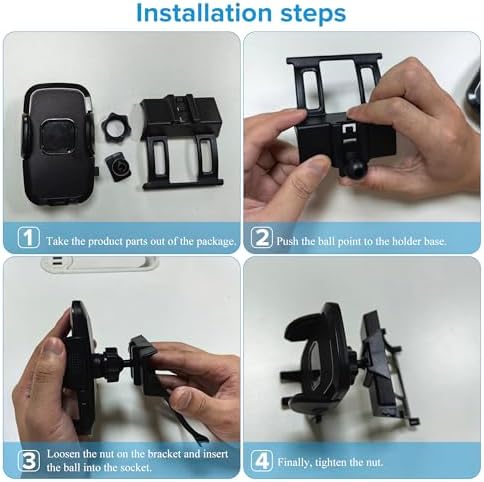 Installation steps

1 Take the product parts out of the package.

2 Push the ball point to the holder base.

3 Loosen the nut on the bracket and insert the ball into the socket.

4 Finally, tighten the nut.