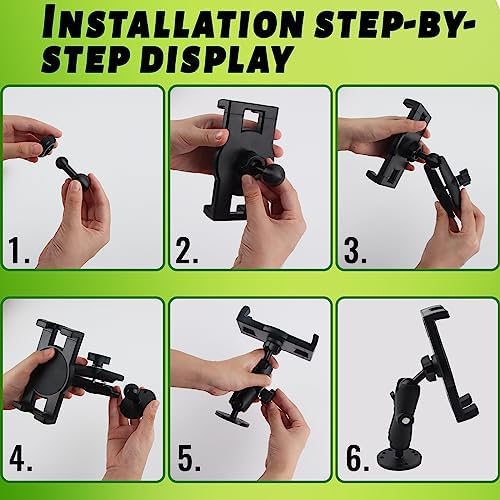 INSTALLATION STEP-BY-STEP DISPLAY

1.

2.

3.

4.

5.

6.