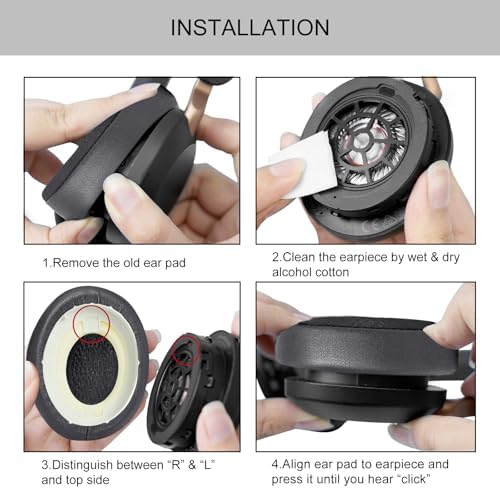 INSTALLATION

1.Remove the old ear pad

2.Clean the earpiece by wet & dry alcohol cotton

3.Distinguish between “R” & “L” and top side

4.Align ear pad to earpiece and press it until you hear “click”