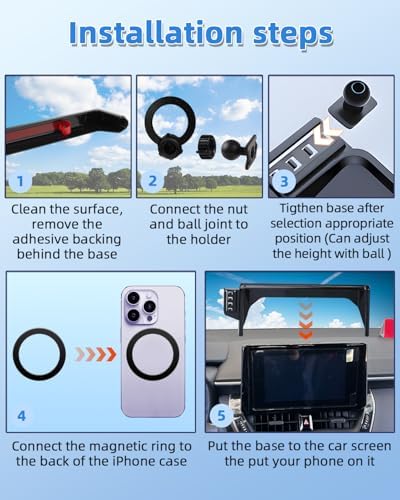 Installation steps

1
Clean the surface, remove the adhesive backing behind the base

2
Connect the nut and ball joint to the holder

3
Tigthen base after selection appropriate position (Can adjust the height with ball )

4
Connect the magnetic ring to the back of the iPhone case

5
Put the base to the car screen the put your phone on it